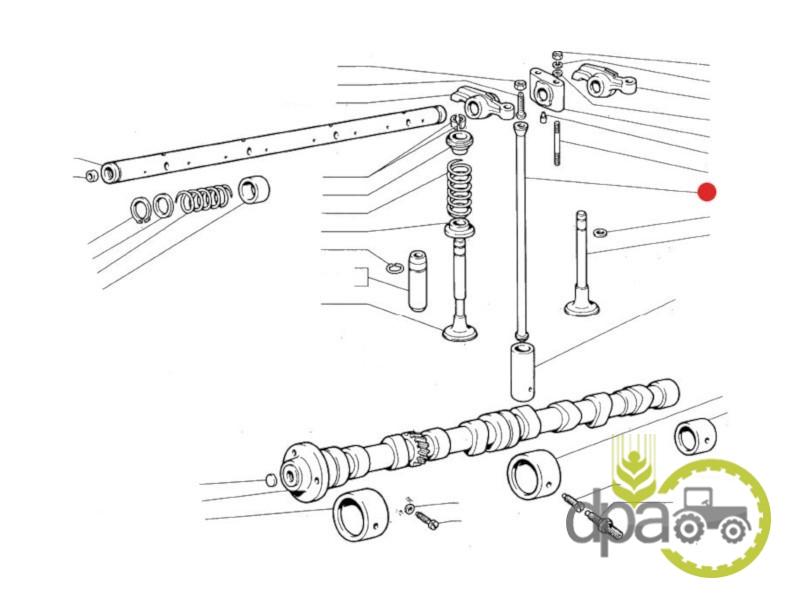 dpa