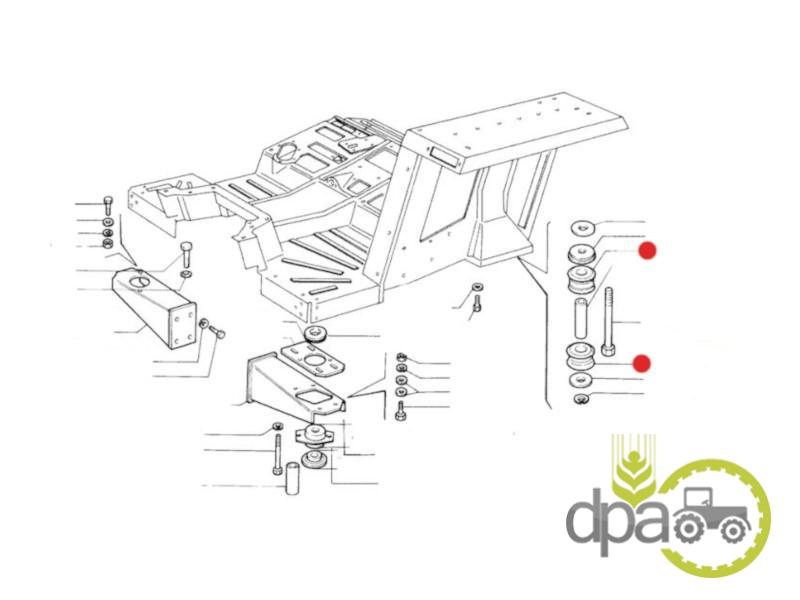 dpa