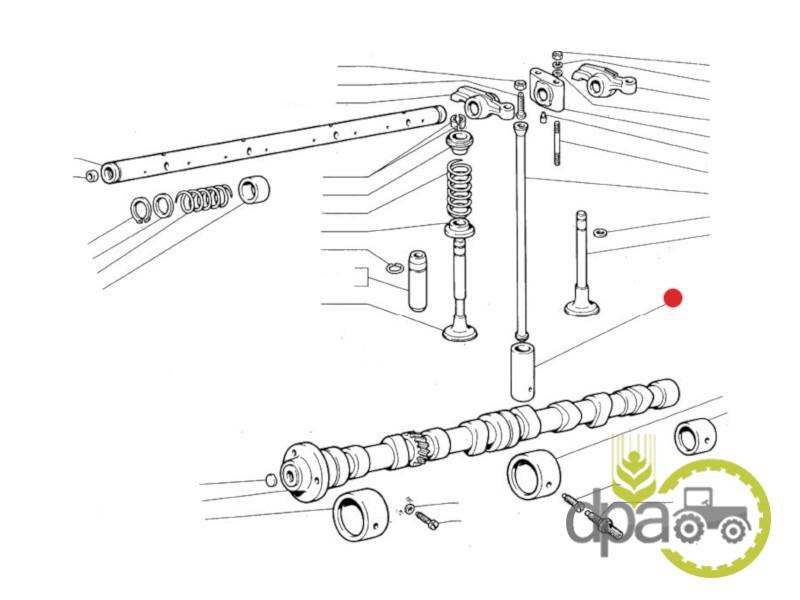 dpa