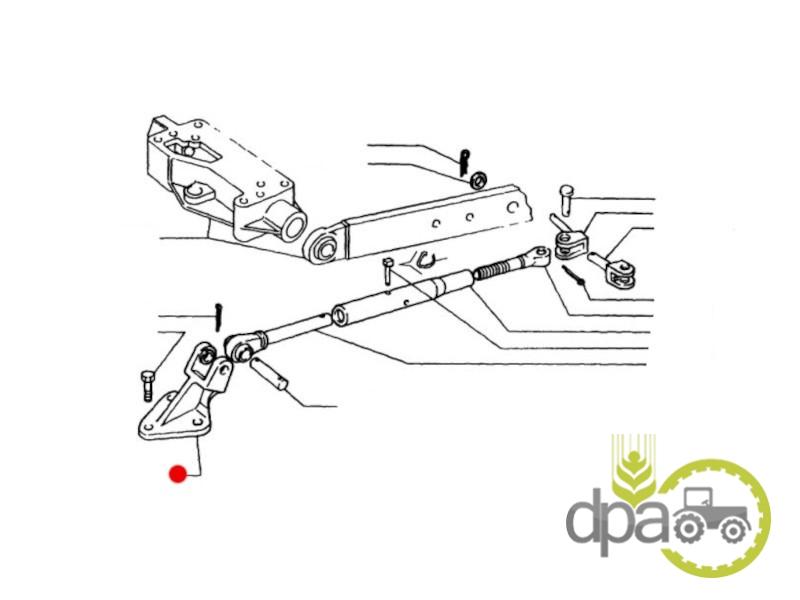 dpa