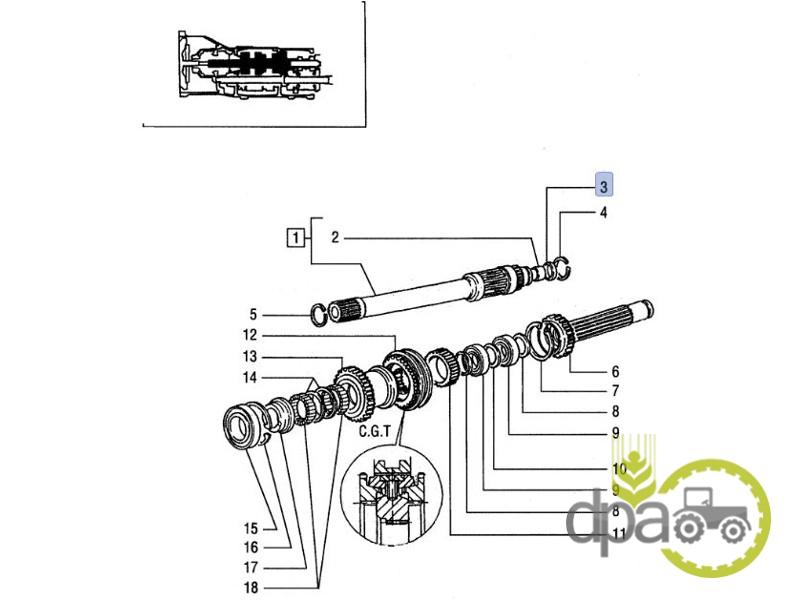 3
4
1
2
5
12
13
14
6
7
8
9
10
9
8
11
C.G.T
15
16
17
18
dpa