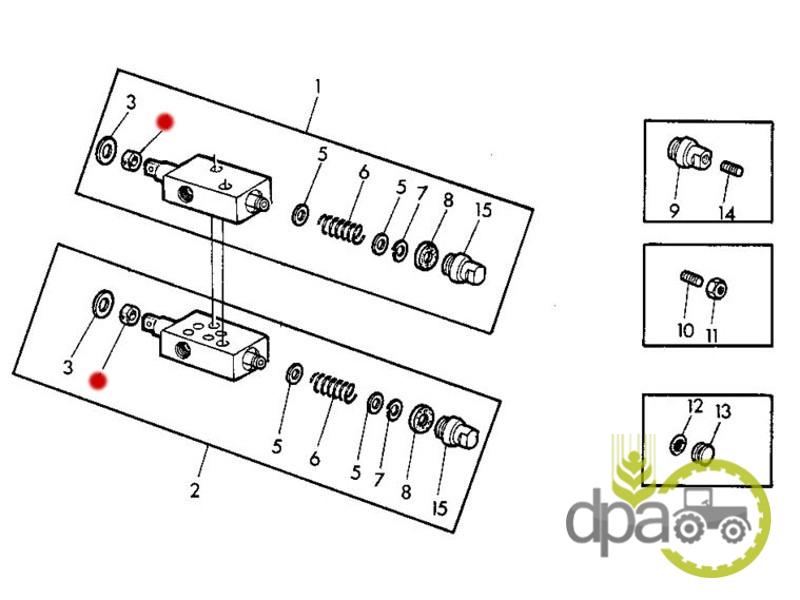 1
3
5
6
5
7
8
15
3
5
6
5
7
8
15
2
9
14
10
11
12
13
dpa