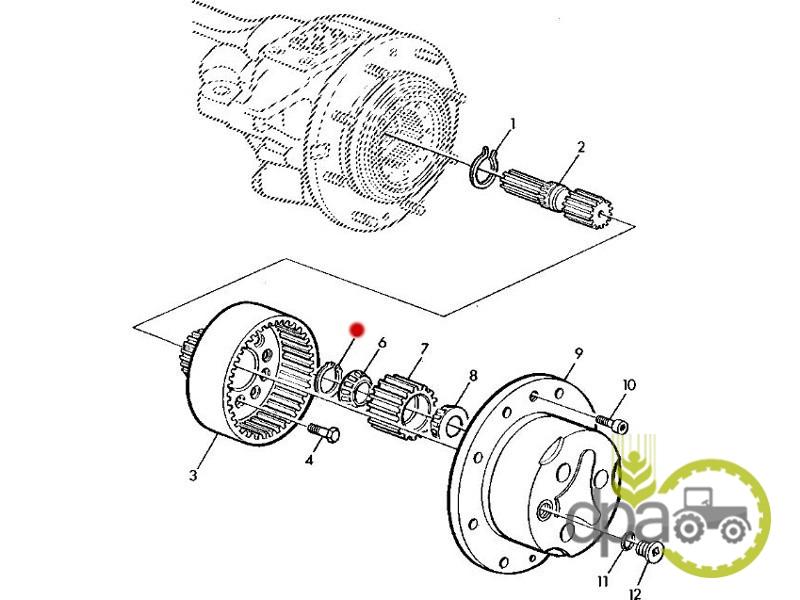 1
2
6
7
8
9
10
3
4
11
12
dpa