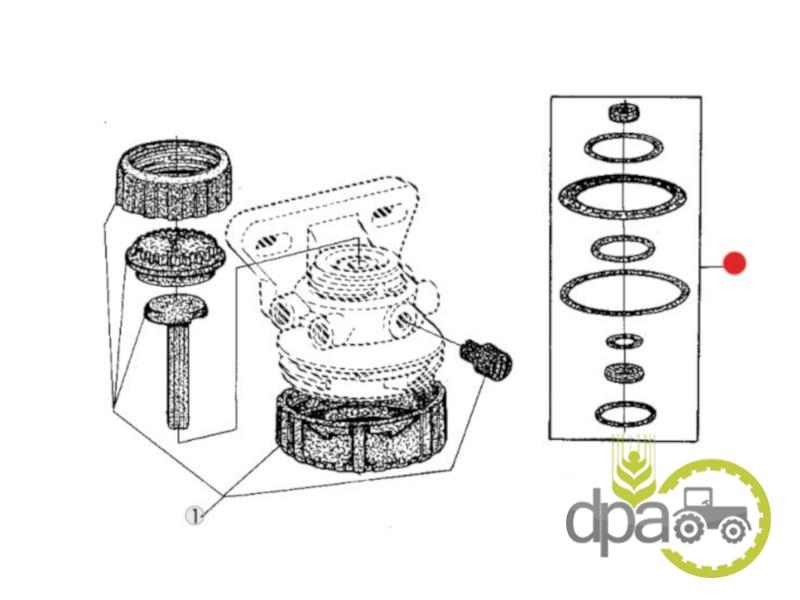 1

dpa