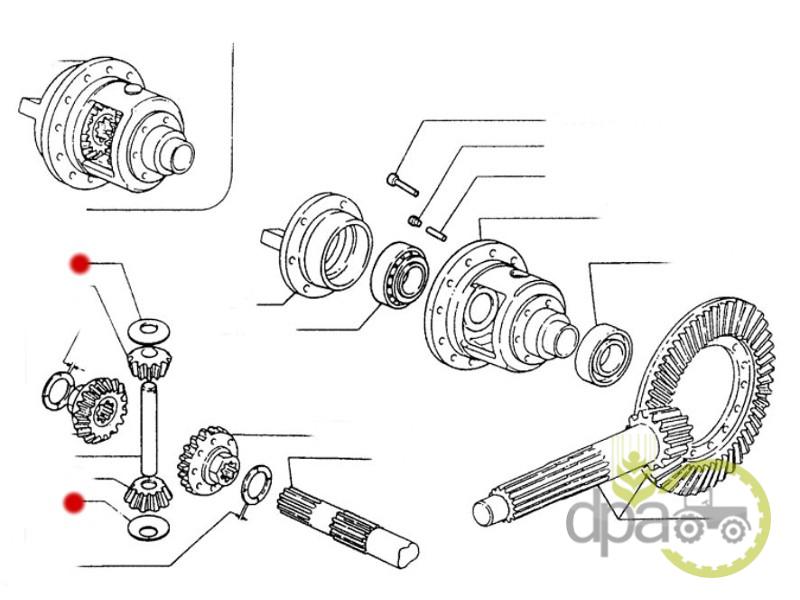 dpa