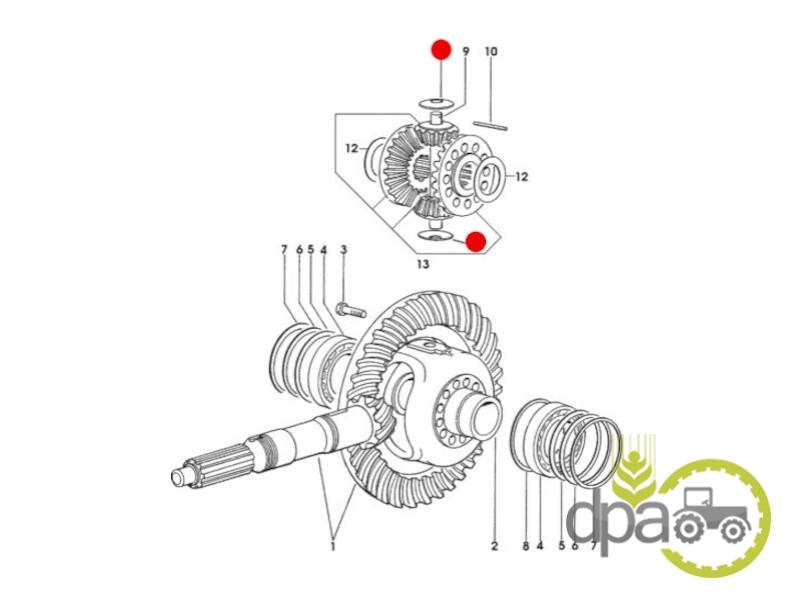 9
10
12
12
13
7 6 5 4
3
1
2
8 4 5 6 7
dpa