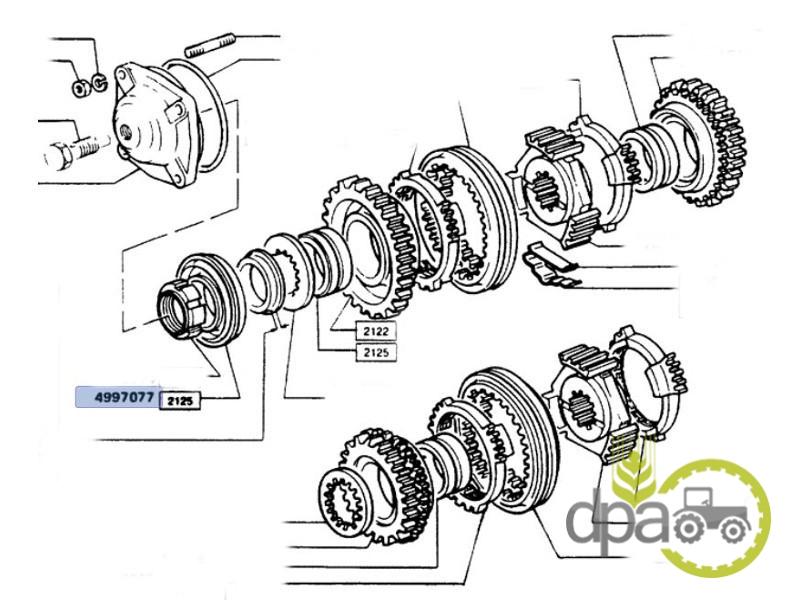 2122
2125
4997077
2125
dpa