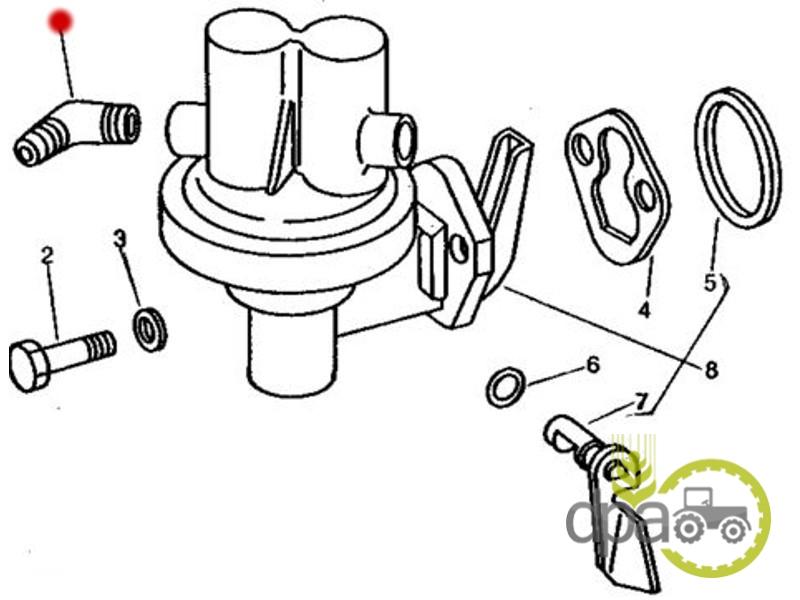 2
3
4
5
6
7
8
dpa