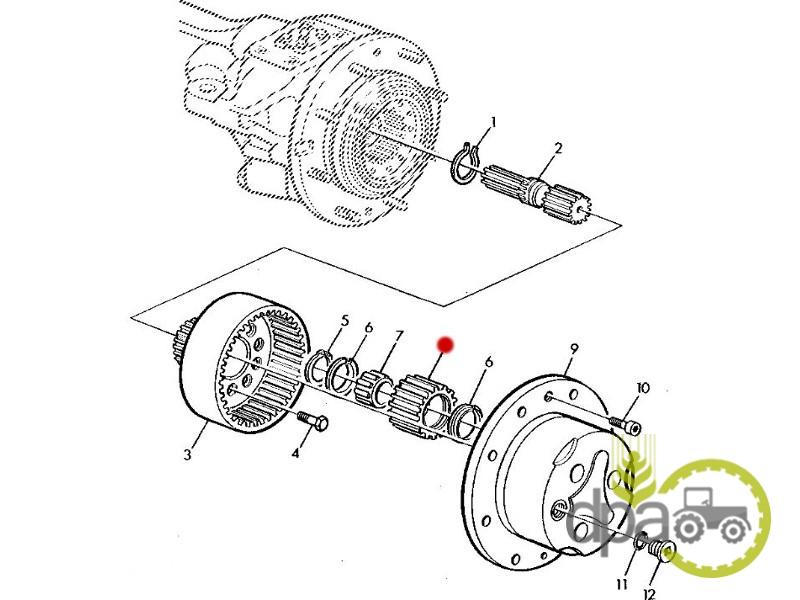 1
2
5
6
7
6
9
10
3
4
11
12
dpa