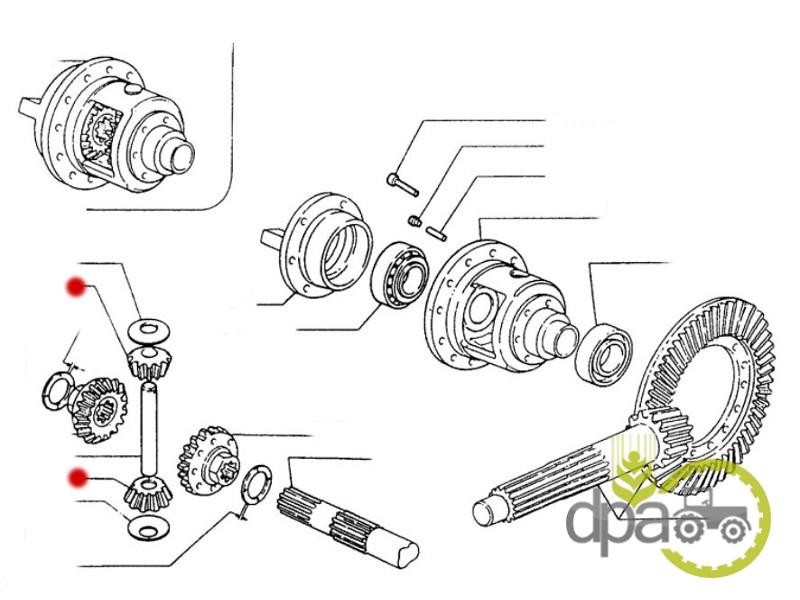 dpa