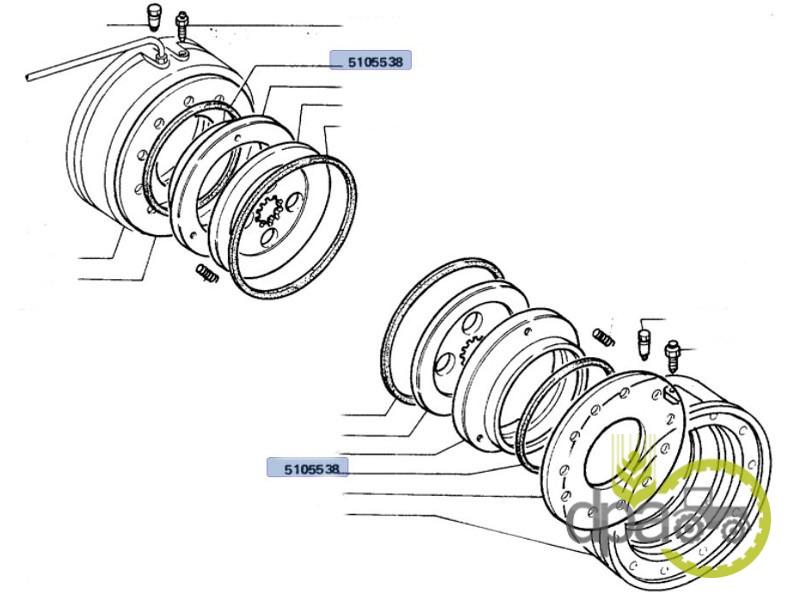 5105538

5105538

dpa