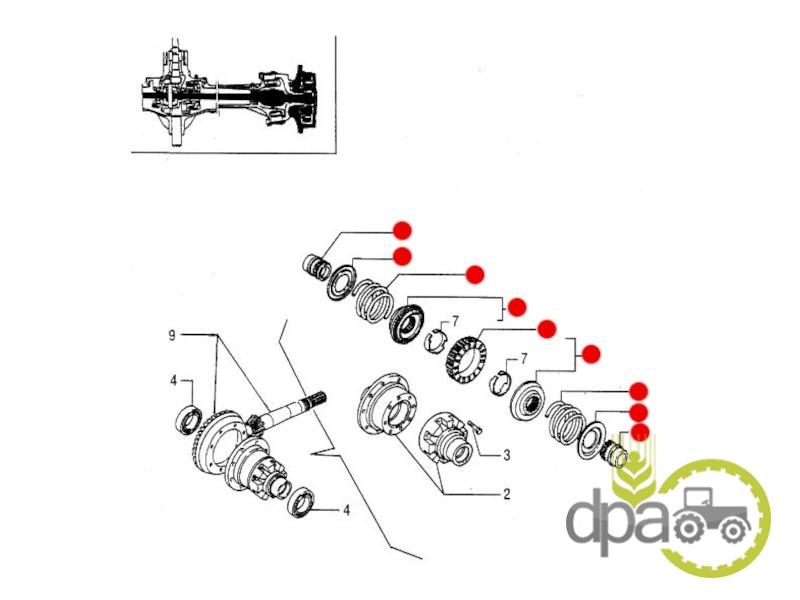 9
4
7
7
3
2
4
dpa