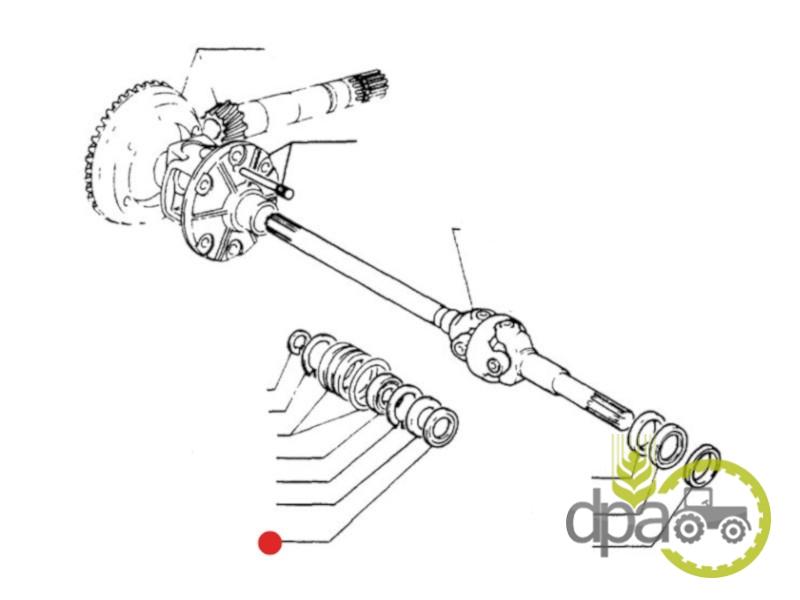 dpa