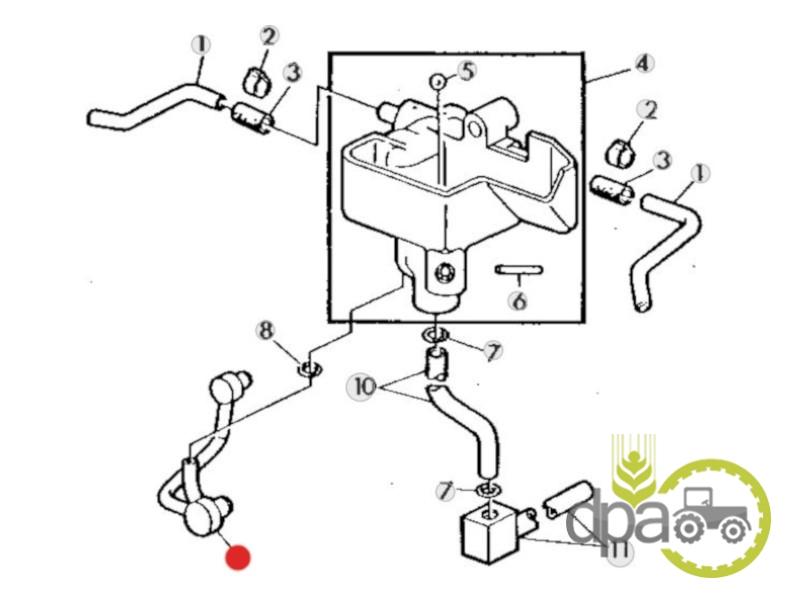 1
2
3
5
4
2
3
1
6
8
7
10
7
11
dpa