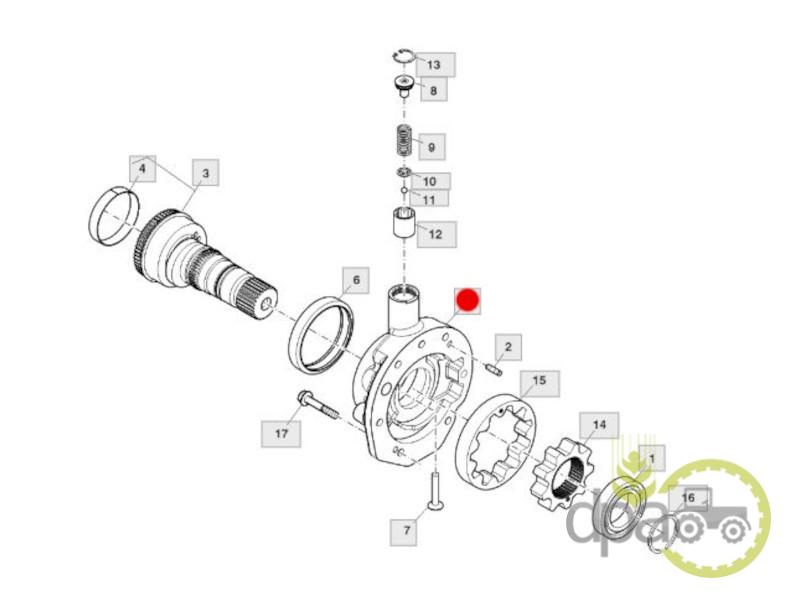 13
8
9
10
11
12
4
3
6
2
15
17
14
1
16
7
dpa