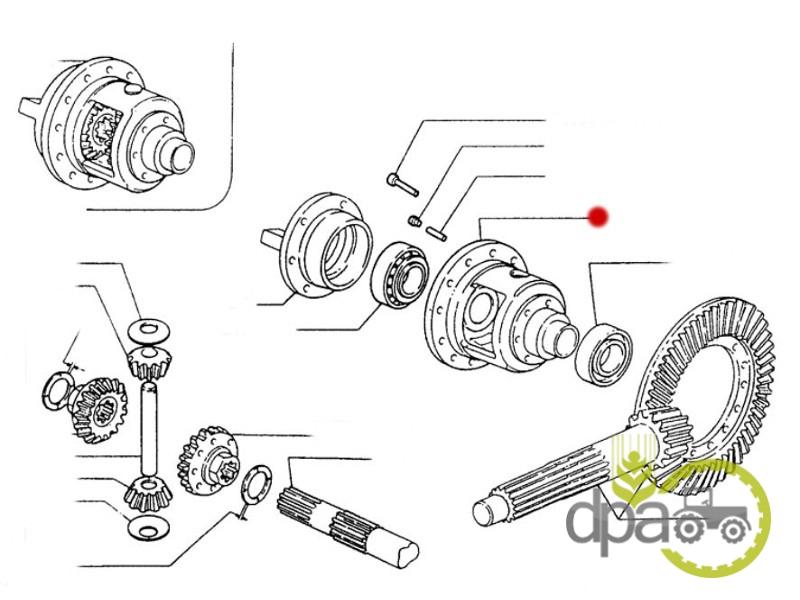 dpa