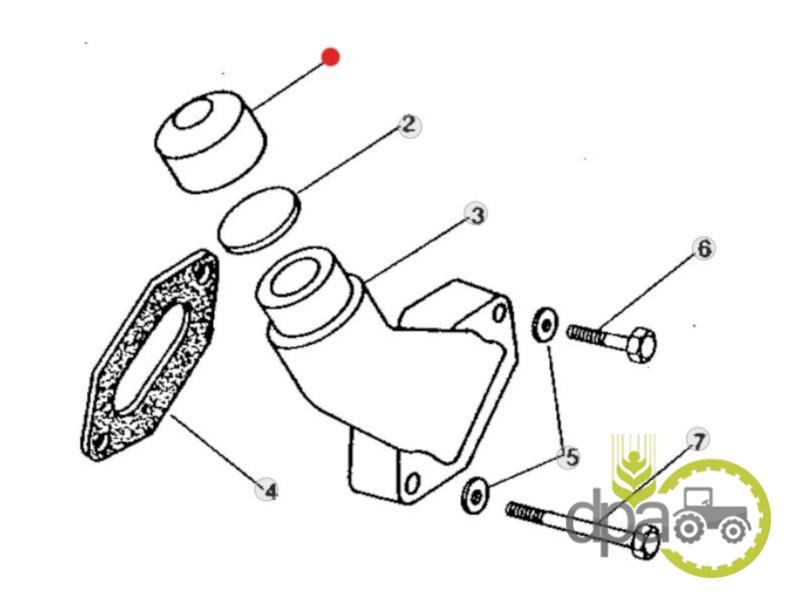 2
3
6
4
5
7
dpa