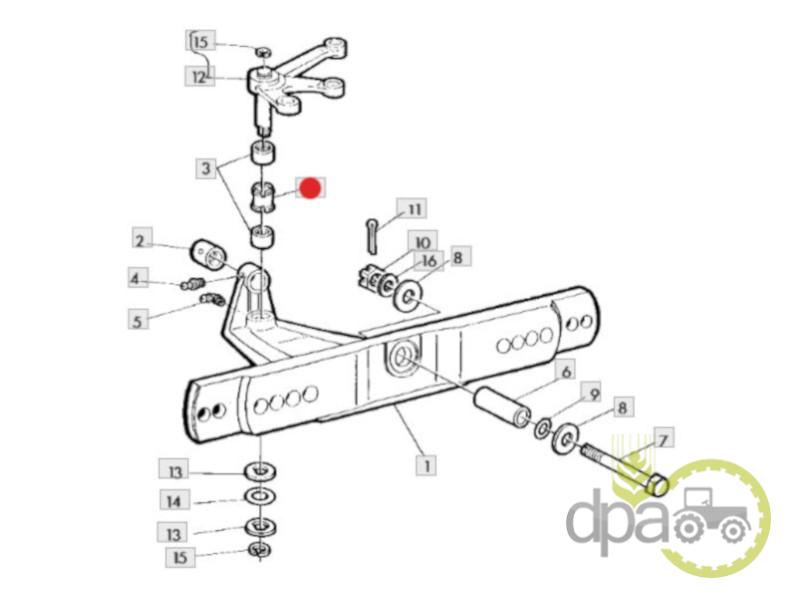 15
12
3
2
4
5
11
10
16
8
6
9
8
7
1
13
14
13
15
dpa