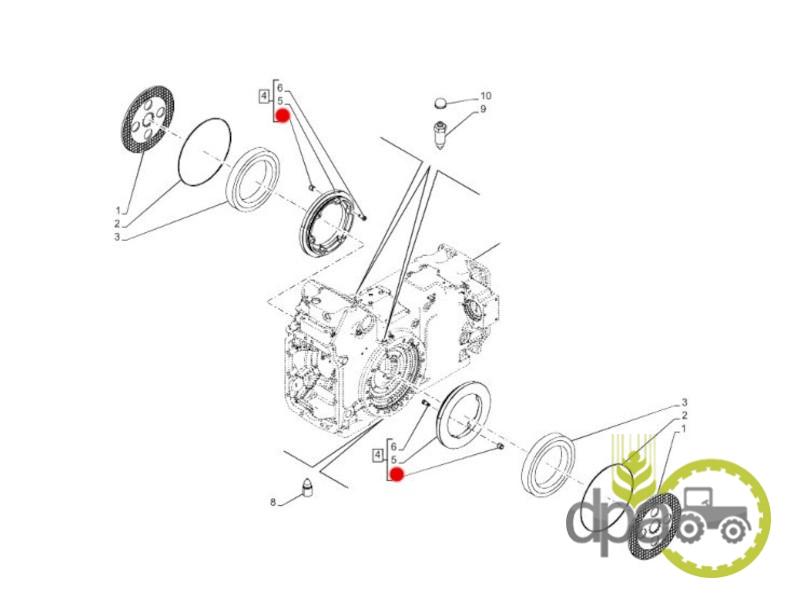 4
6
5
10
9
1
2
3
3
2
1
4
6
5
8
dpa