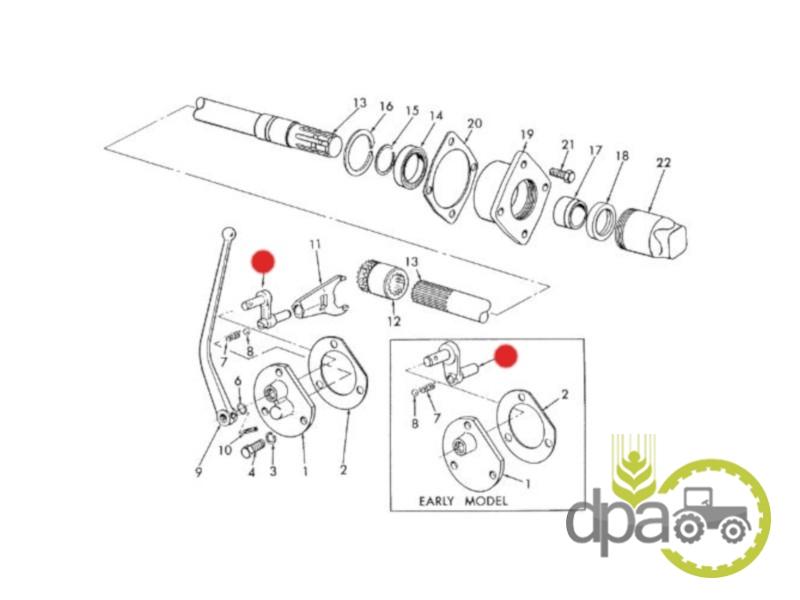 13
16
15
14
20
19
21
17
18
22
11
13
12
7
8
6
10
9
4
3
1
2
8
7
2
1
EARLY MODEL
dpa