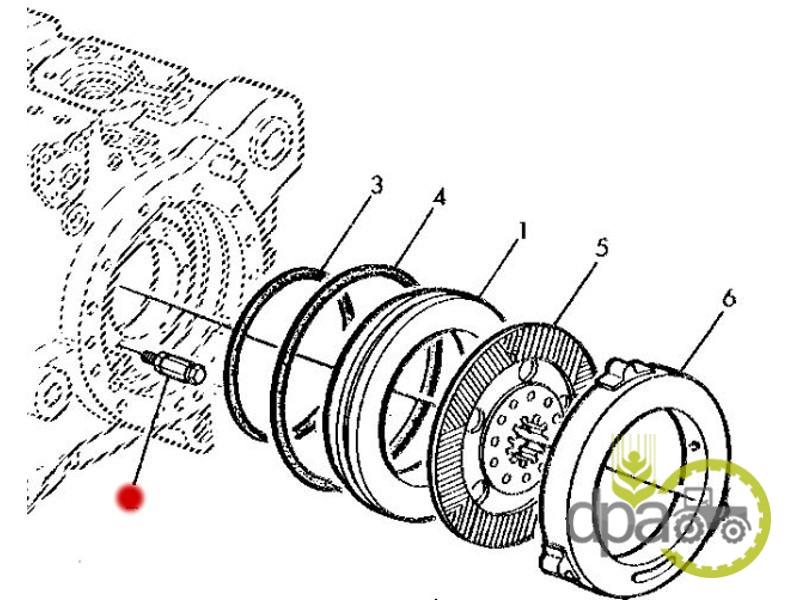 3
4
1
5
6
dpa