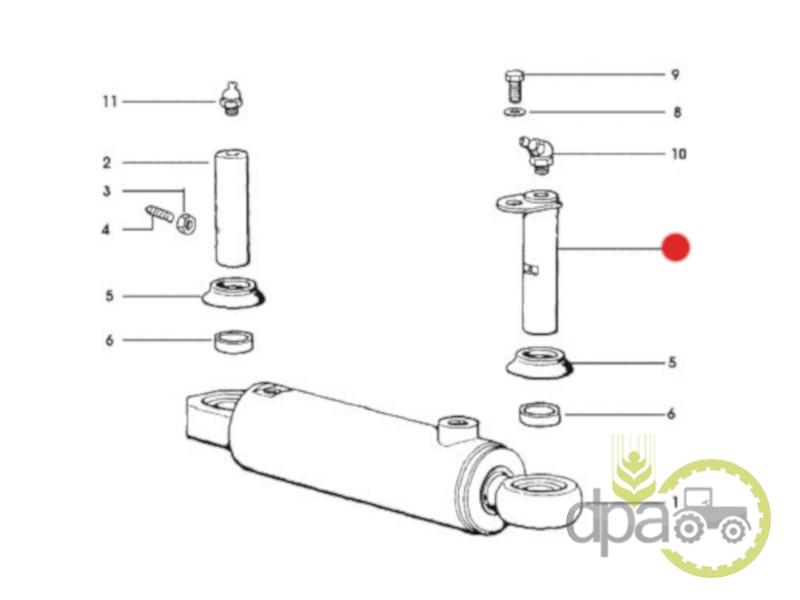 11
2
3
4
5
6
9
8
10
5
6
1
dpa