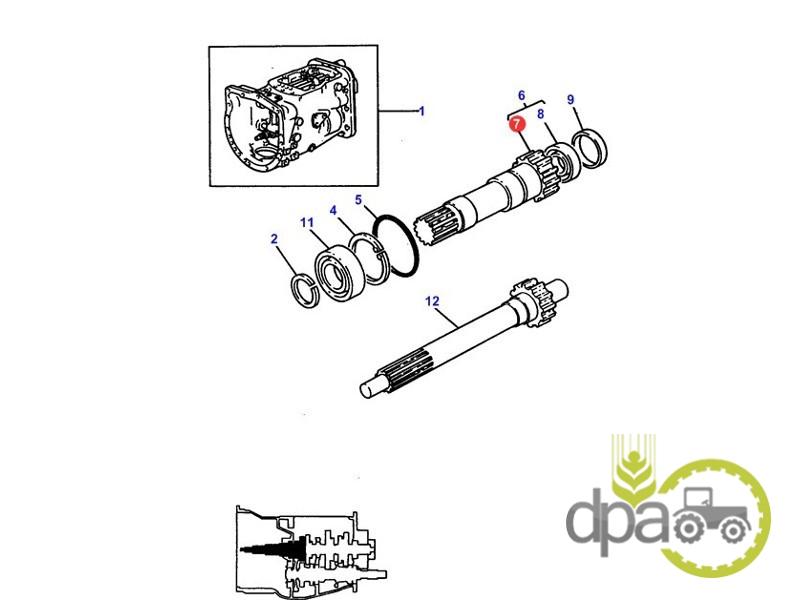 1
6
7
8
9
5
4
11
2
12
dpa