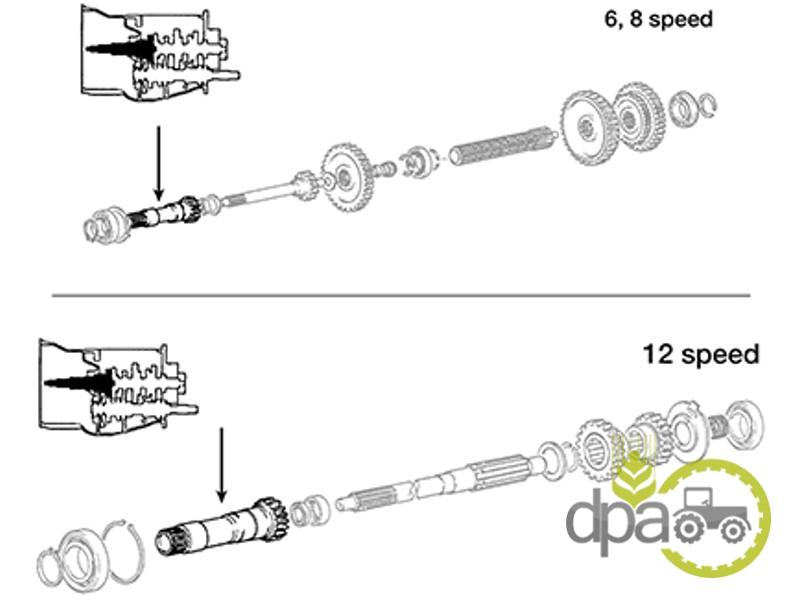 6, 8 speed

12 speed

dpa