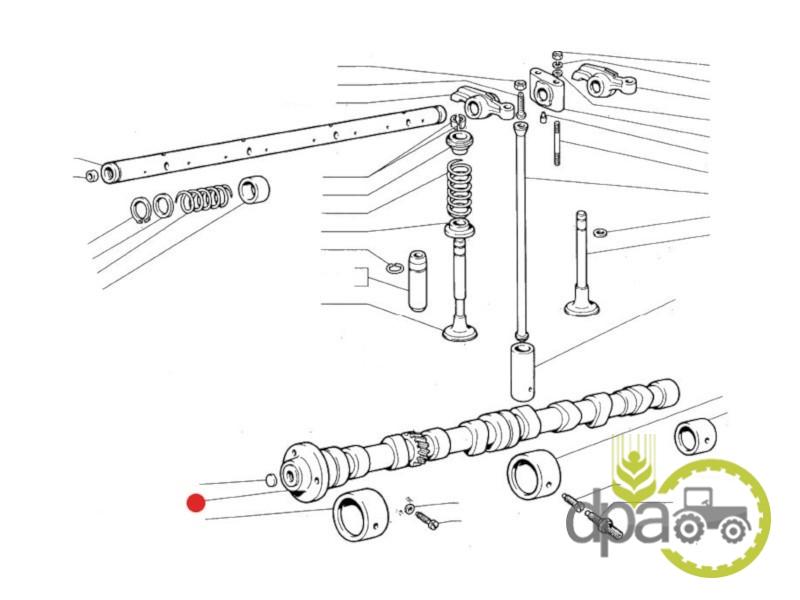 dpa