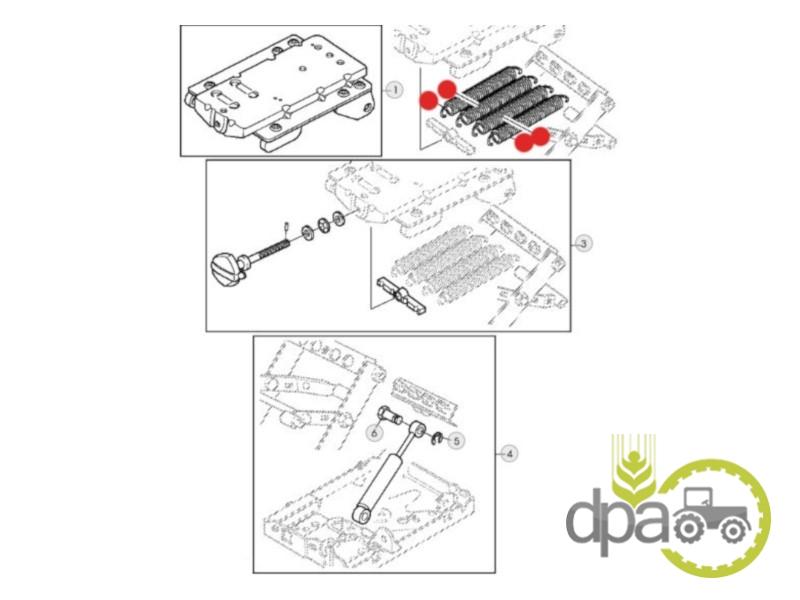 1
3
6
5
4
dpa