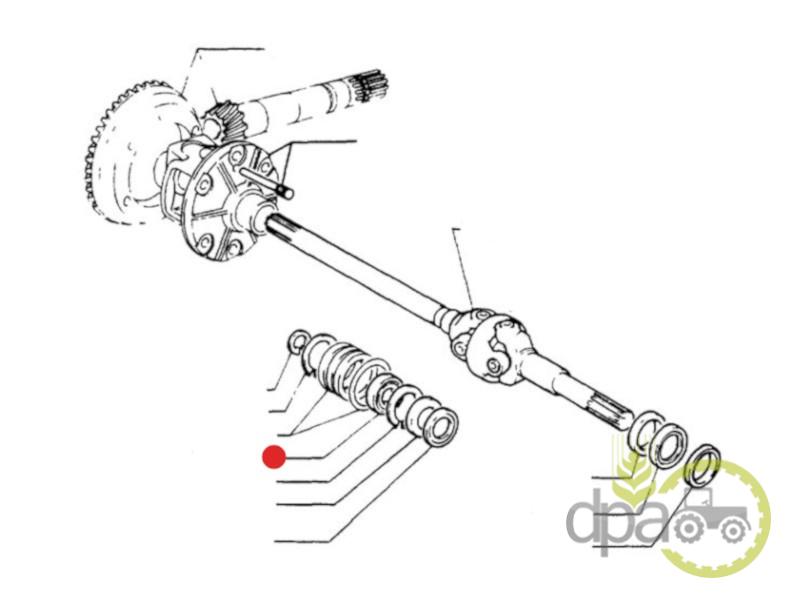 dpa